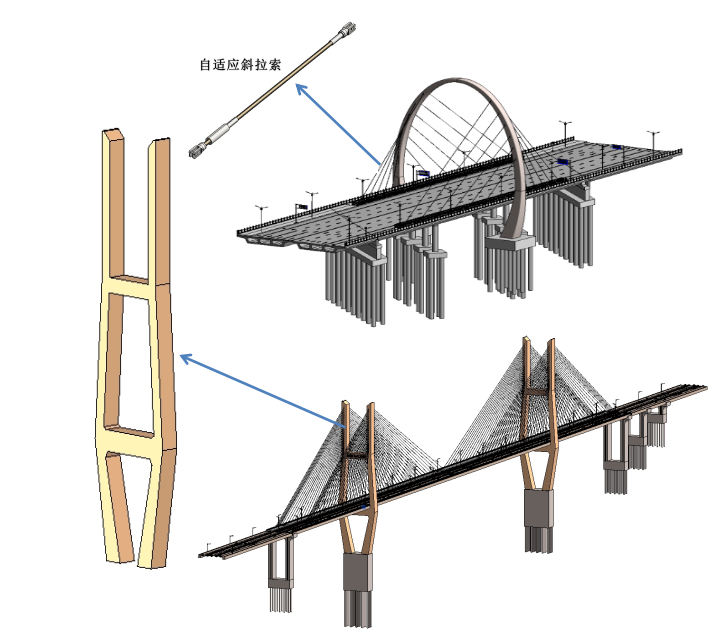 自适应斜拉索